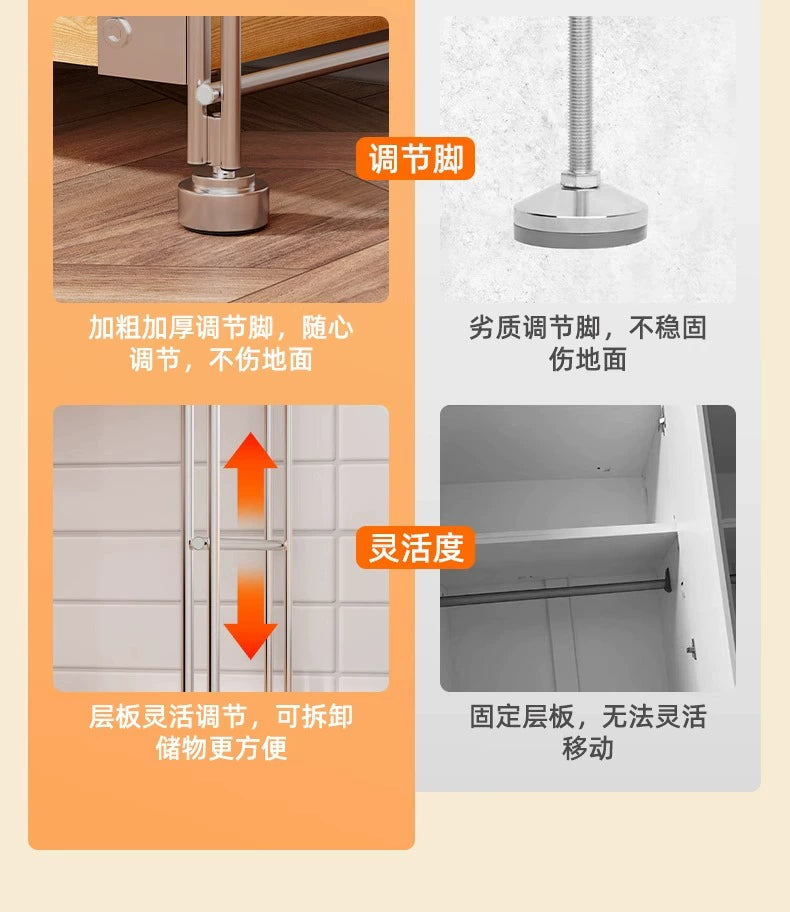 调节脚

加粗加厚调节脚，随心调节，不伤地面

劣质调节脚，不稳固伤地面

灵活度

层板灵活调节，可拆卸储物更方便

固定层板，无法灵活移动